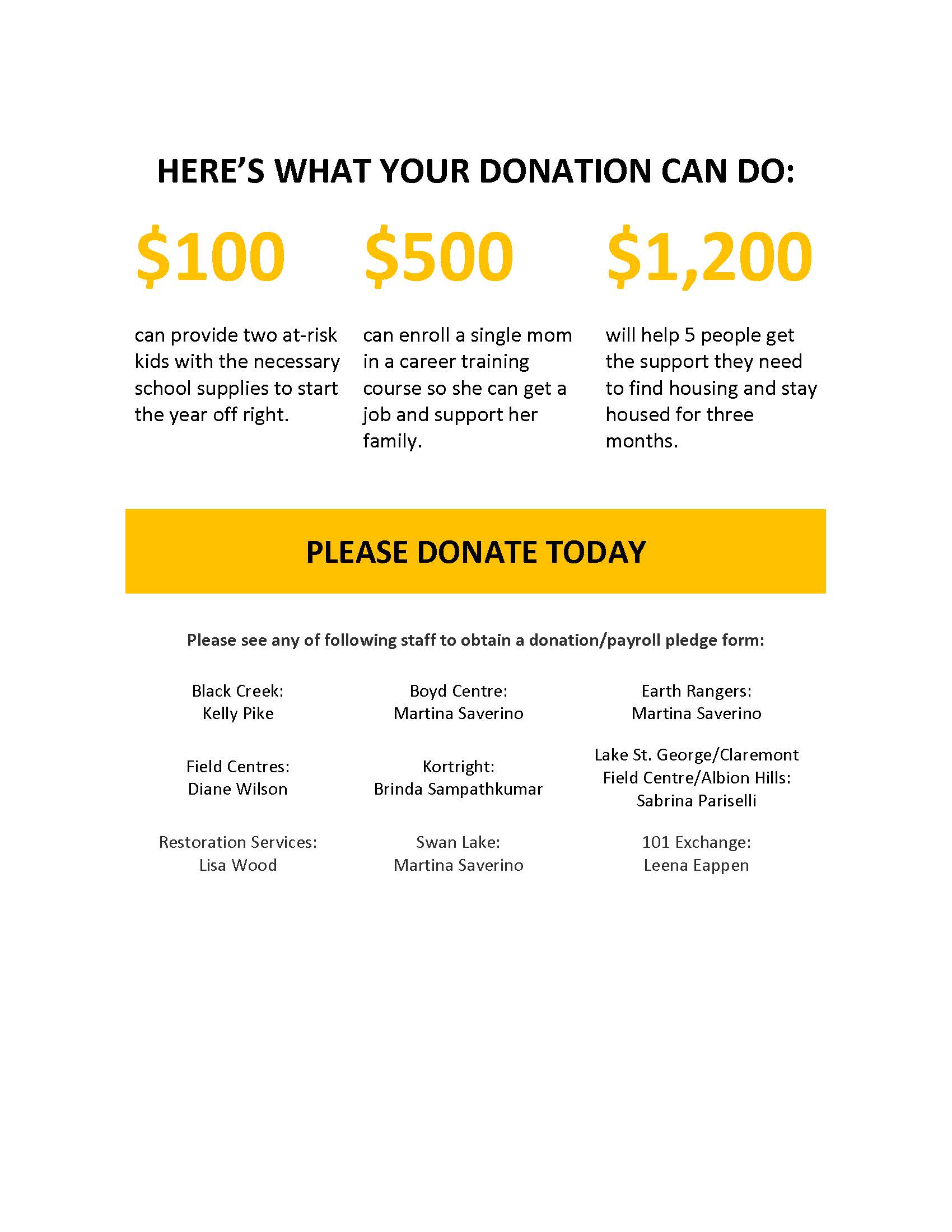 HERE'S WHAT YOUR DONATION CAN DO:

$100

can provide two at-risk kids with the necessary school supplies to start the year off right.

$500

can enroll a single mom in a career training course so she can get a job and support her family.

$1,200

will help 5 people get the support they need to find housing and stay housed for three months.

PLEASE DONATE TODAY

Please see any of following staff to obtain a donation/payroll pledge form:

Black Creek:
Kelly Pike

Field Centres:
Diane Wilson

Restoration Services:
Lisa Wood

Boyd Centre:
Martina Saverino

Kortright:
Brinda Sampathkumar

Swan Lake:
Martina Saverino

Earth Rangers:
Martina Saverino

Lake St. George/Claremont
Field Centre/Albion Hills:
Sabrina Pariselli

101 Exchange:
Leena Eappen